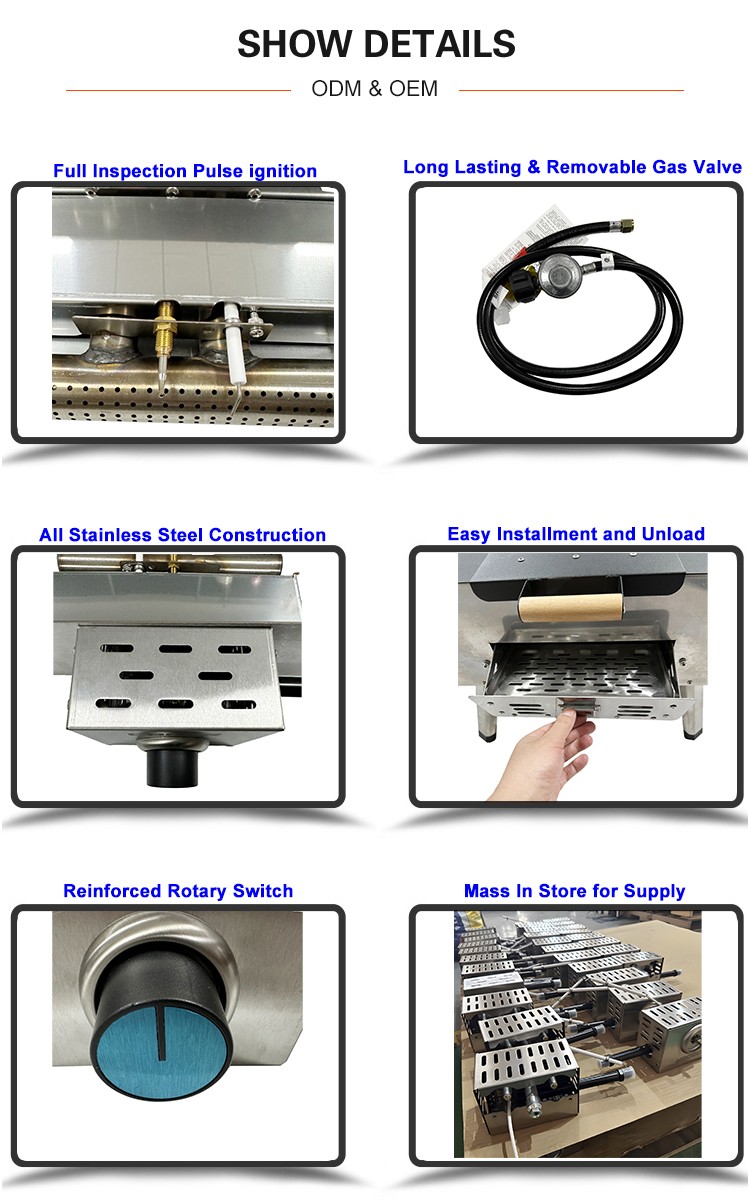 SHOW DETAILS
ODM & OEM

Full Inspection Pulse ignition

Long Lasting & Removable Gas Valve

All Stainless Steel Construction

Easy Installment and Unload

Reinforced Rotary Switch

Mass In Store for Supply